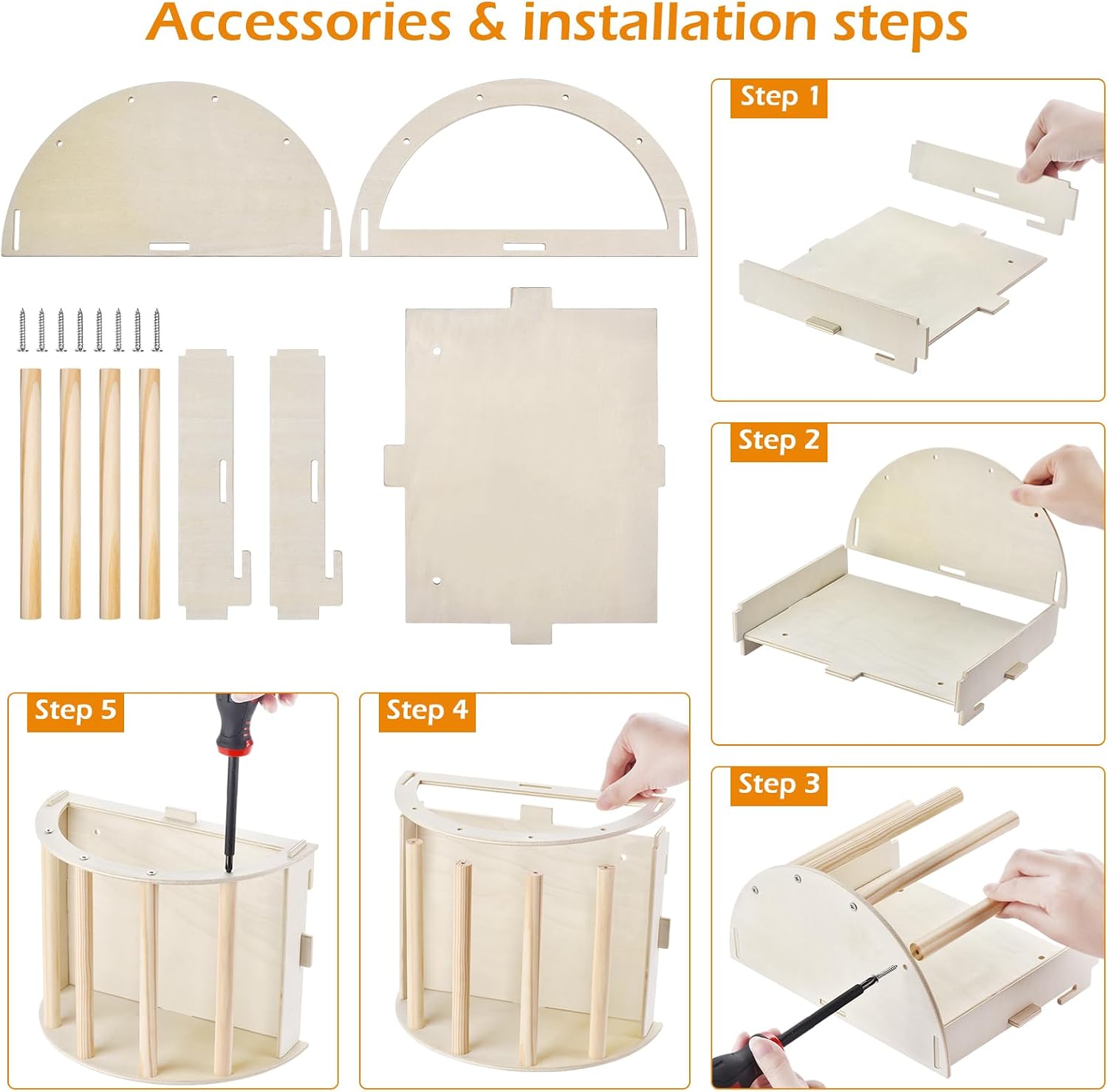 Accessories & installation steps

Step 1

Step 2

Step 3

Step 4

Step 5